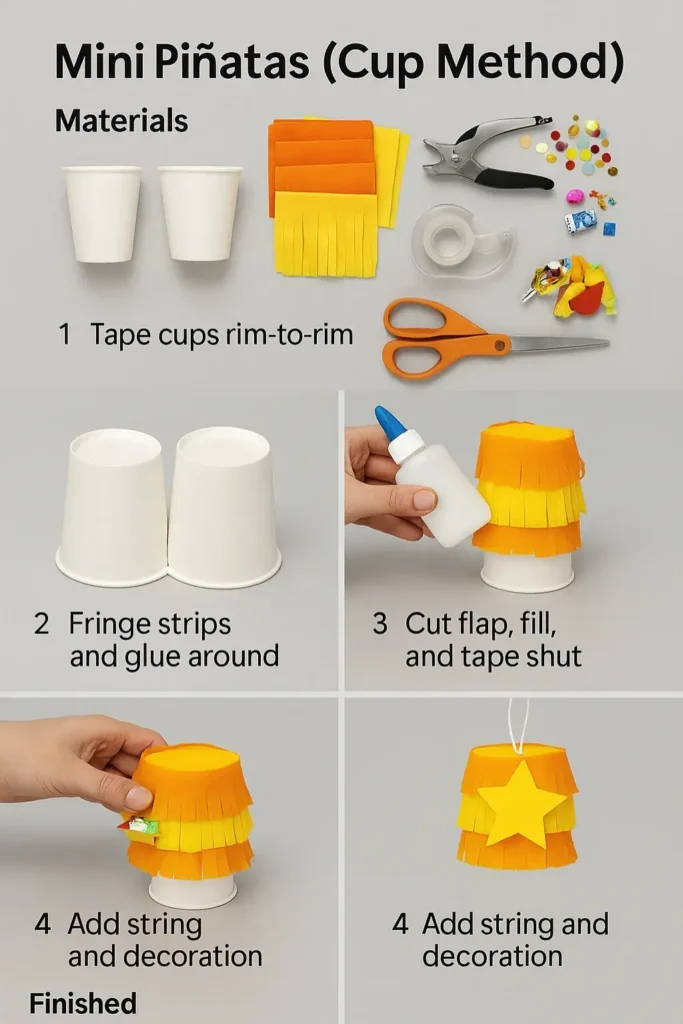 Mini Piñatas (Cup Method)

Materials

1 Tape cups rim-to-rim

2 Fringe strips and glue around

3 Cut flap, fill, and tape shut

4 Add string and decoration

4 Add string and decoration

Finished