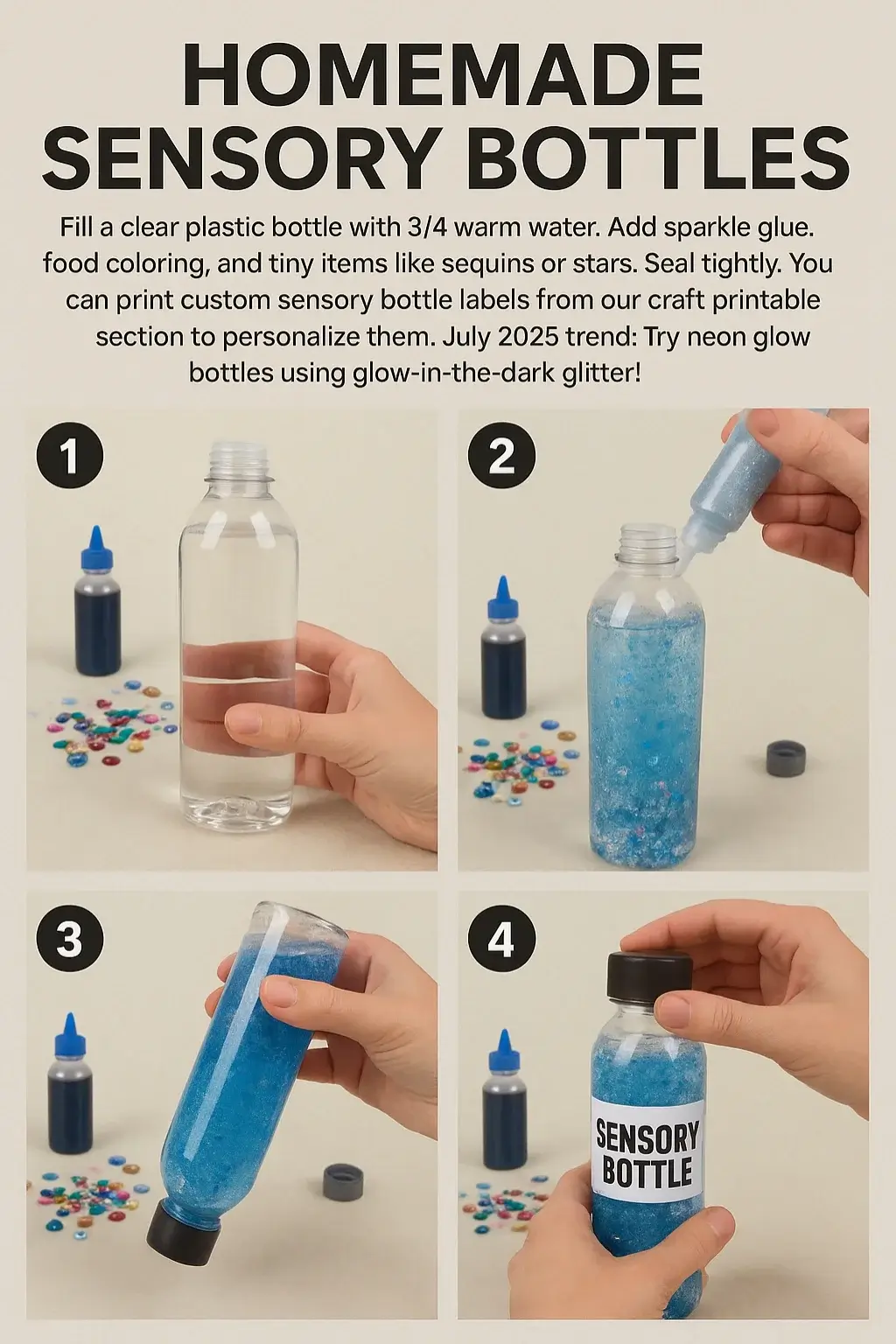 HOMEMADE SENSORY BOTTLES

Fill a clear plastic bottle with 3/4 warm water. Add sparkle glue. food coloring, and tiny items like sequins or stars. Seal tightly. You can print custom sensory bottle labels from our craft printable section to personalize them. July 2025 trend: Try neon glow bottles using glow-in-the-dark glitter!

1

2

3

4

SENSORY BOTTLE