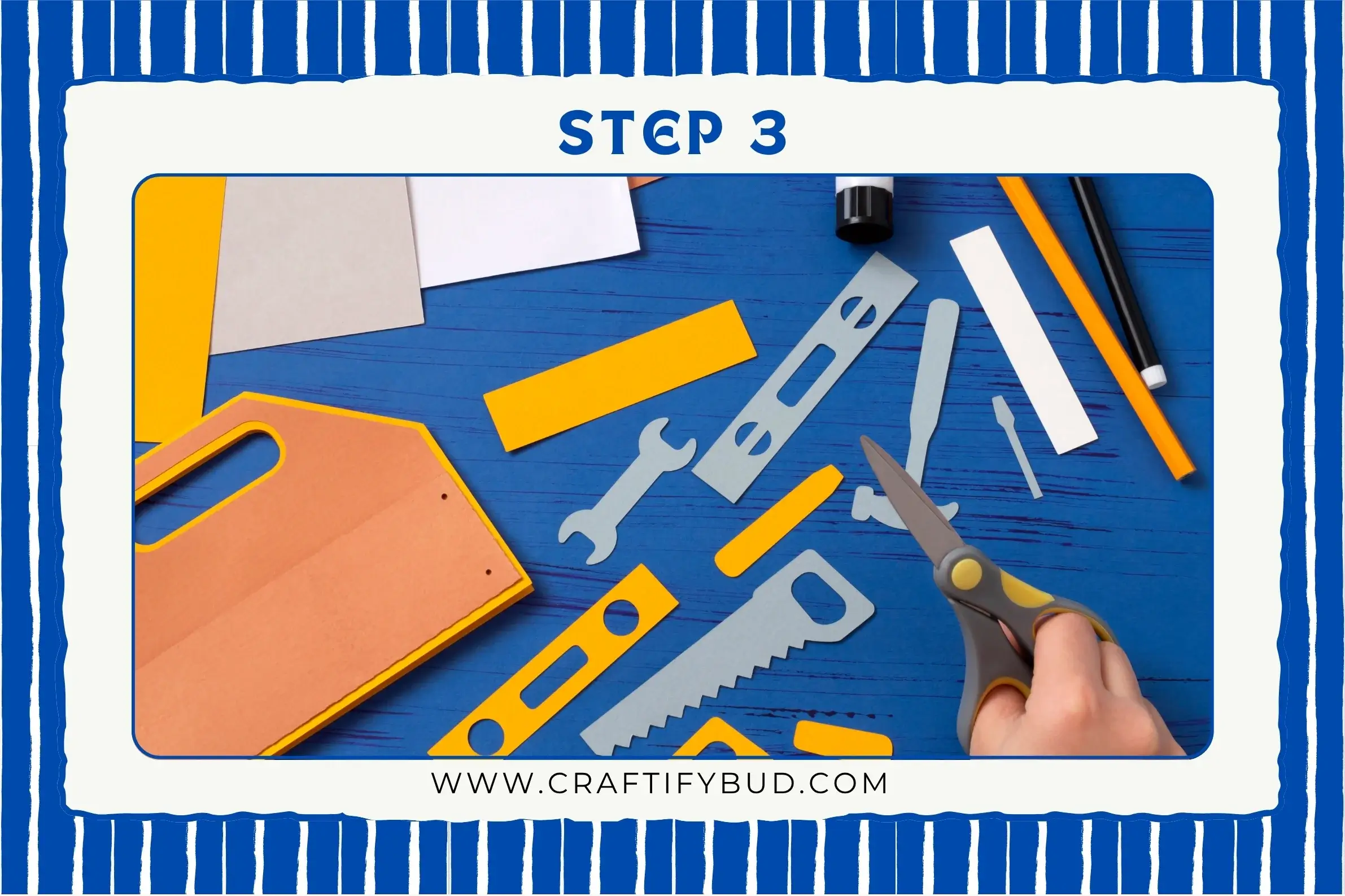 STEP 3

WWW.CRAFTIFYBUD.COM