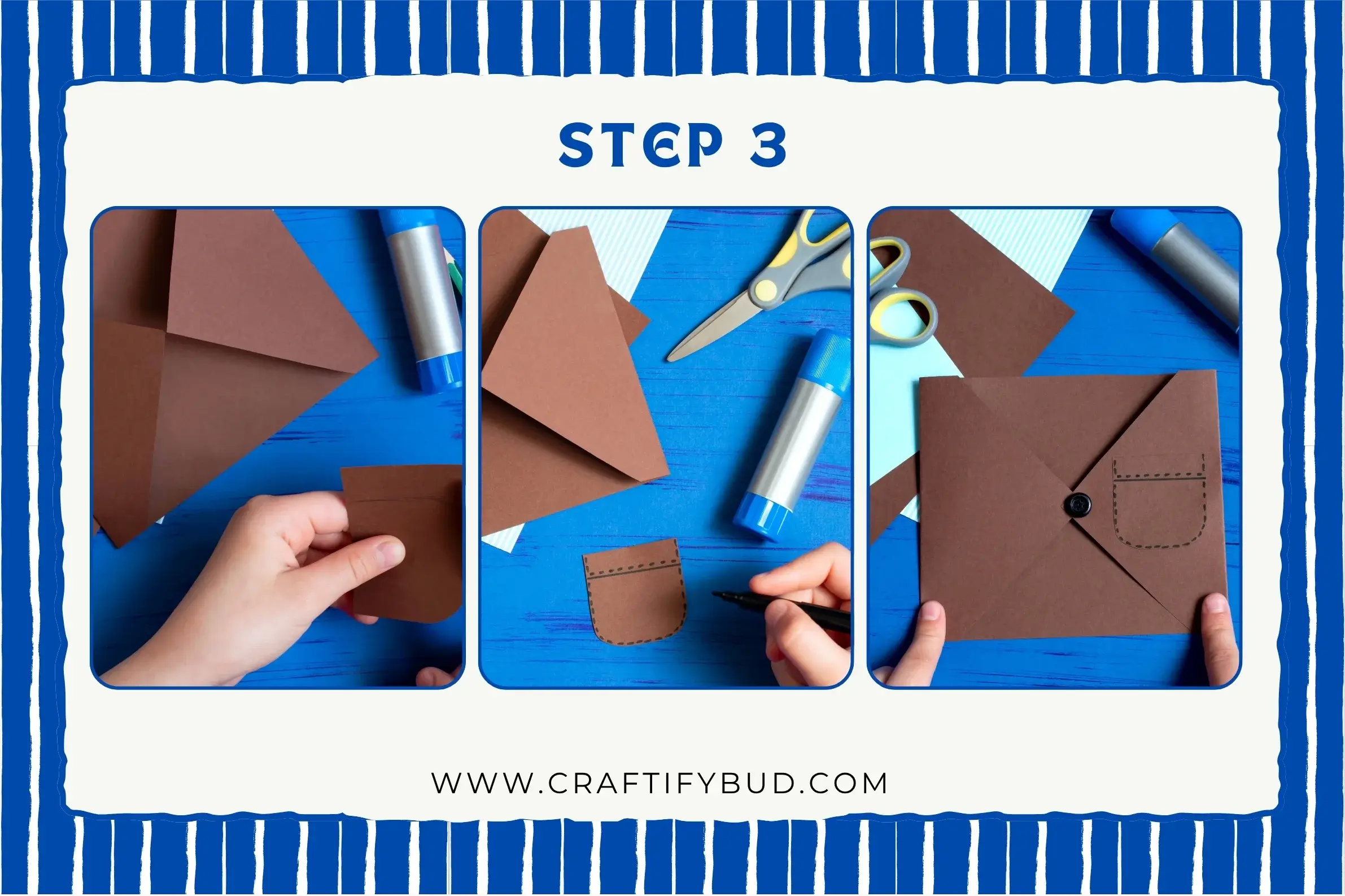 STEP 3

WWW.CRAFTIFYBUD.COM