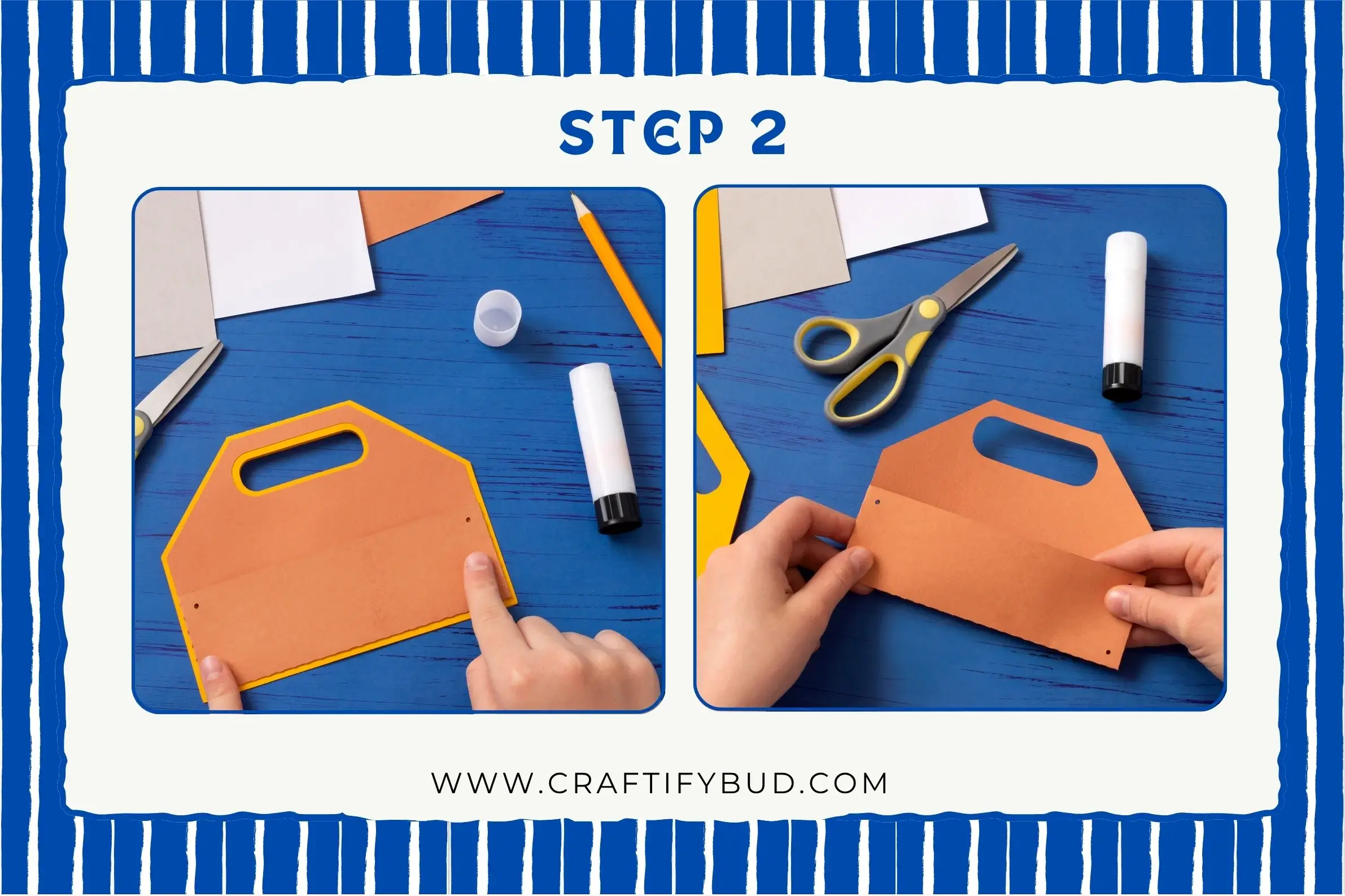 STEP 2

WWW.CRAFTIFYBUD.COM