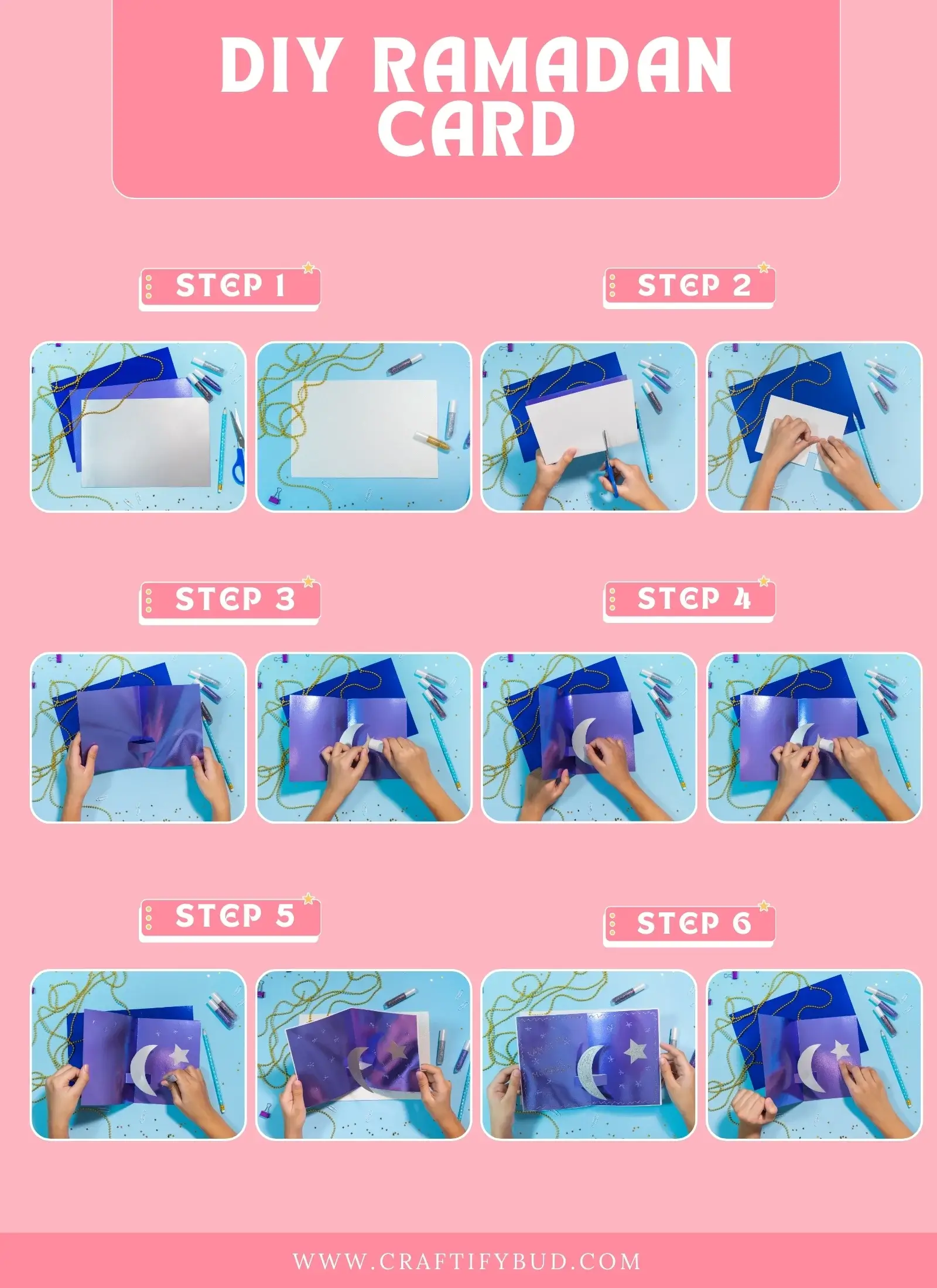 DIY RAMADAN CARD

STEP 1

STEP 2

STEP 3

STEP 4

STEP 5

STEP 6

WWW.CRAFTIFYBUD.COM