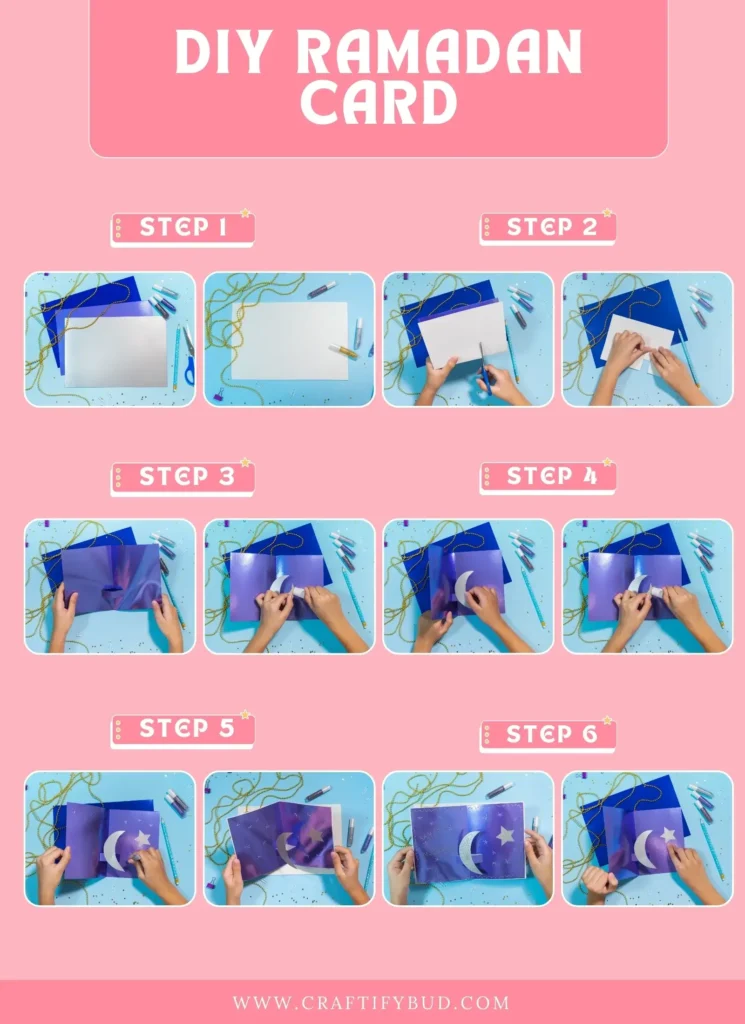 DIY RAMADAN CARD

STEP 1

STEP 2

STEP 3

STEP 4

STEP 5

STEP 6

WWW.CRAFTIFYBUD.COM