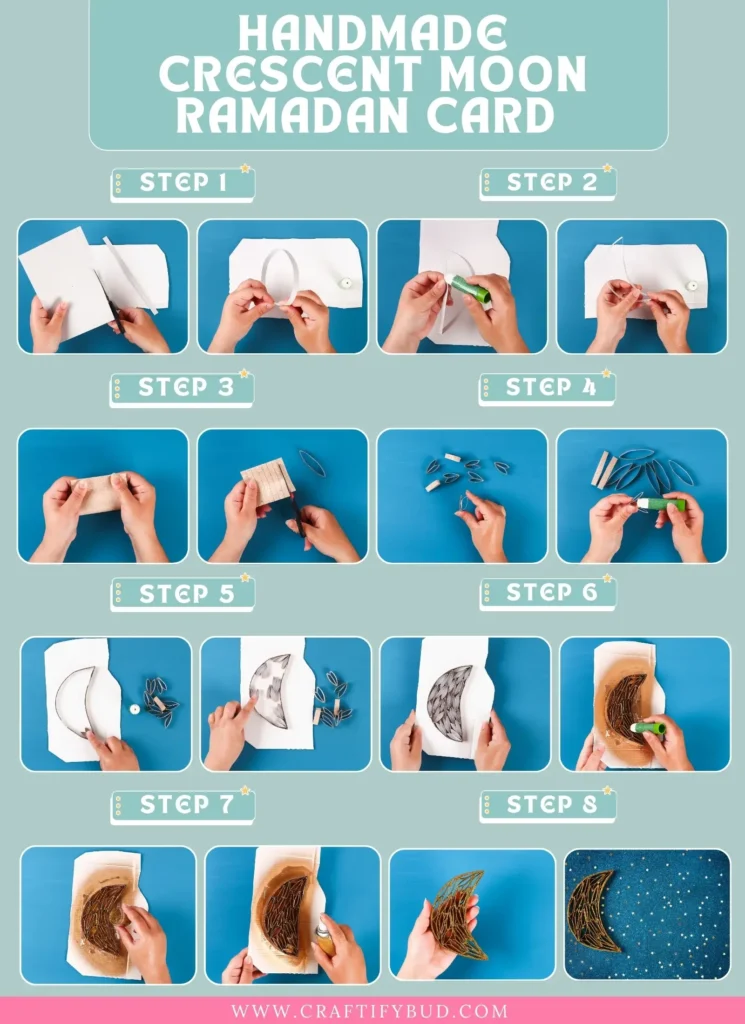 HANDMADE CRESCENT MOON RAMADAN CARD

STEP 1

STEP 2

STEP 3

STEP 4

STEP 5

STEP 6

STEP 7

STEP 8

WWW.CRAFTIFYBUD.COM