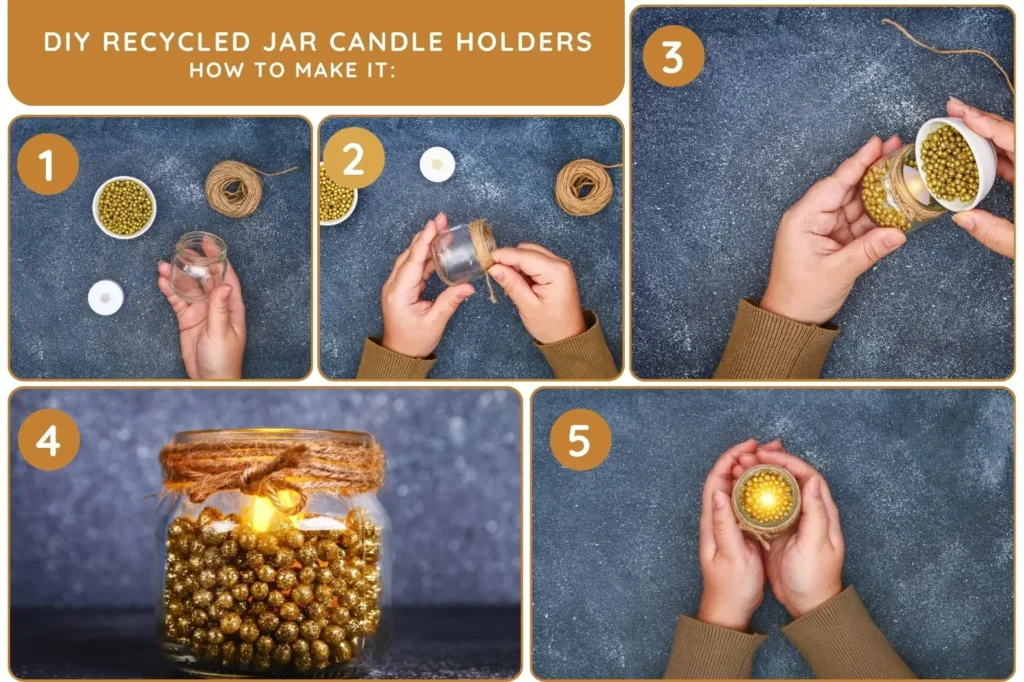 DIY RECYCLED JAR CANDLE HOLDERS
HOW TO MAKE IT:

1

2

3

4

5