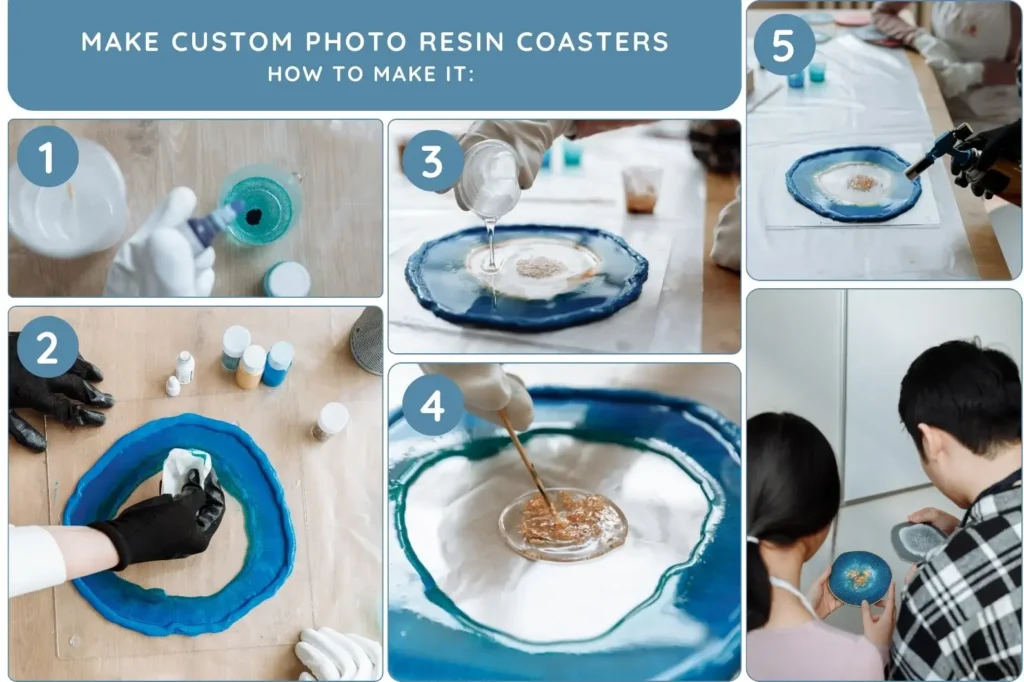 MAKE CUSTOM PHOTO RESIN COASTERS
HOW TO MAKE IT:

1

2

3

4

5