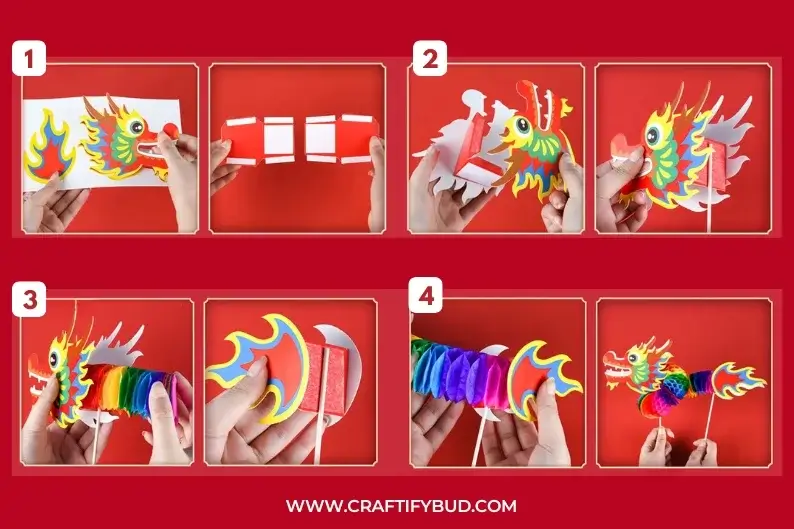 1

2

3

4

WWW.CRAFTIFYBUD.COM